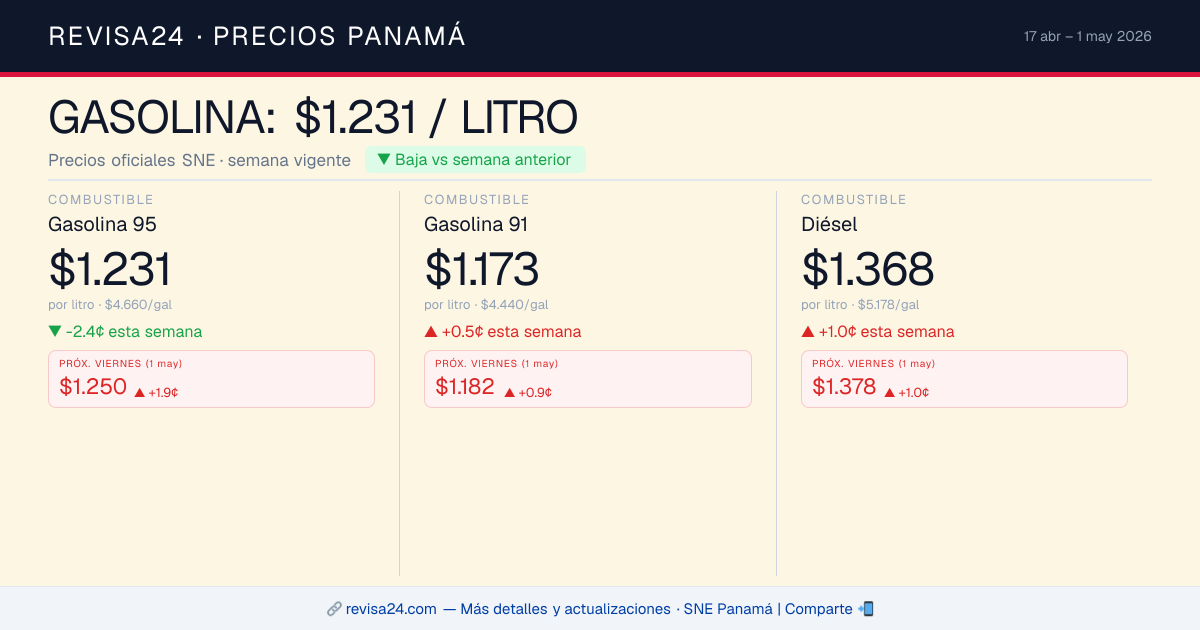 REVISA24 · PRECIOS PANAMÁ

17 abr – 1 may 2026

GASOLINA: $1.231 / LITRO

Precios oficiales SNE · semana vigente ▼ Baja vs semana anterior

COMBUSTIBLE
Gasolina 95
$1.231
por litro · $4.660/gal
▼ -2.4¢ esta semana
PRÓX. VIERNES (1 may)
$1.250 ▲ +1.9¢

COMBUSTIBLE
Gasolina 91
$1.173
por litro · $4.440/gal
▲ +0.5¢ esta semana
PRÓX. VIERNES (1 may)
$1.182 ▲ +0.9¢

COMBUSTIBLE
Diésel
$1.368
por litro · $5.178/gal
▲ +1.0¢ esta semana
PRÓX. VIERNES (1 may)
$1.378 ▲ +1.0¢

🔗 revisa24.com — Más detalles y actualizaciones · SNE Panamá | Comparte 📲